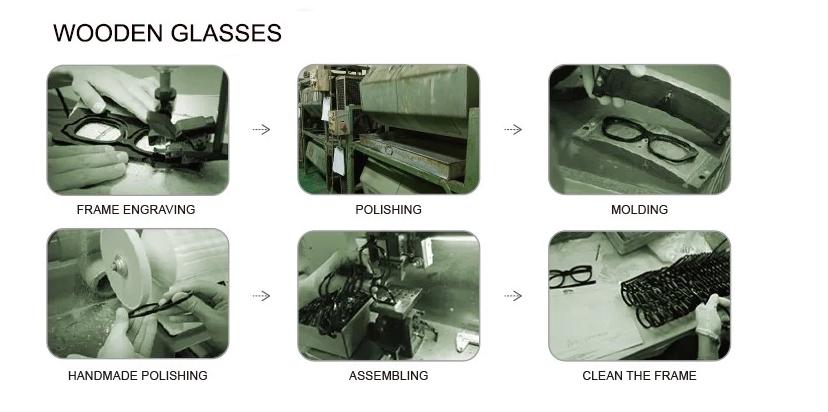 WOODEN GLASSES

FRAME ENGRAVING

POLISHING

MOLDING

HANDMADE POLISHING

ASSEMBLING

CLEAN THE FRAME