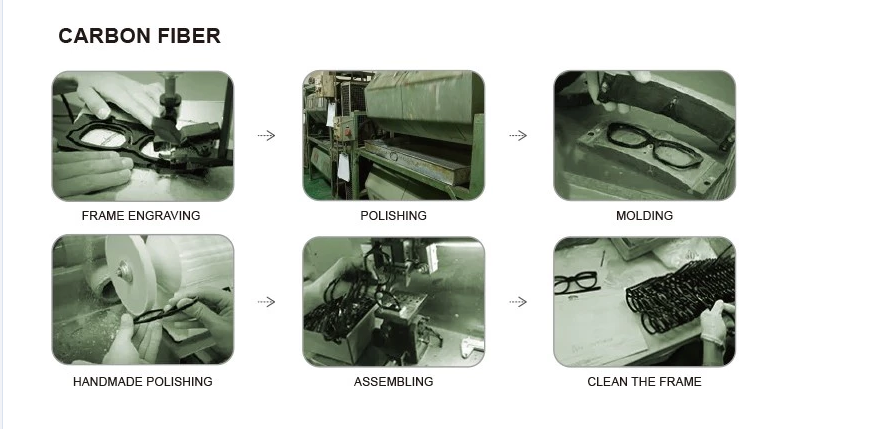 CARBON FIBER

FRAME ENGRAVING

POLISHING

MOLDING

HANDMADE POLISHING

ASSEMBLING

CLEAN THE FRAME